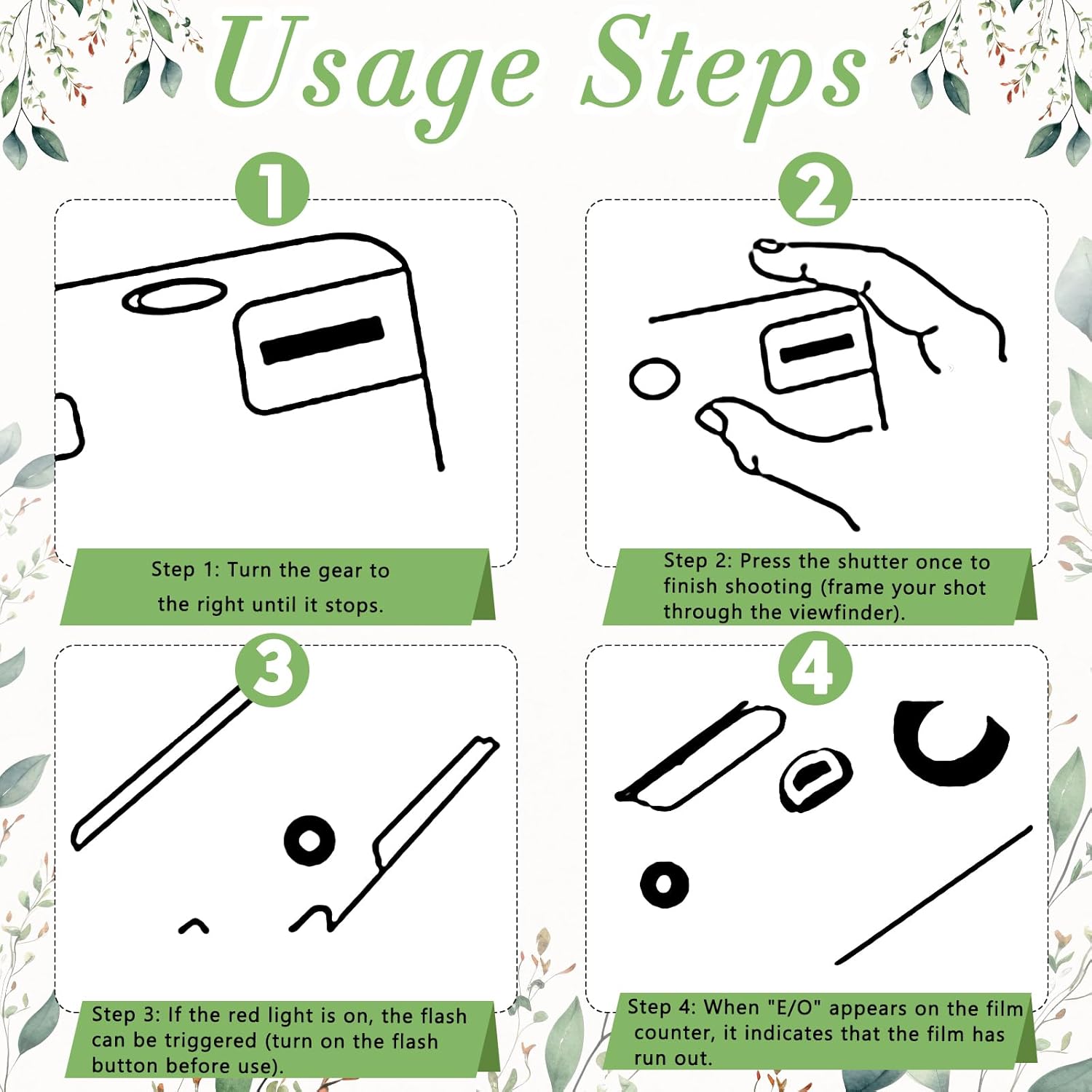 Usage Steps

1

Step 1: Turn the gear to the right until it stops.

2

Step 2: Press the shutter once to finish shooting (frame your shot through the viewfinder).

3

Step 3: If the red light is on, the flash can be triggered (turn on the flash button before use).

4

Step 4: When "E/O" appears on the film counter, it indicates that the film has run out.