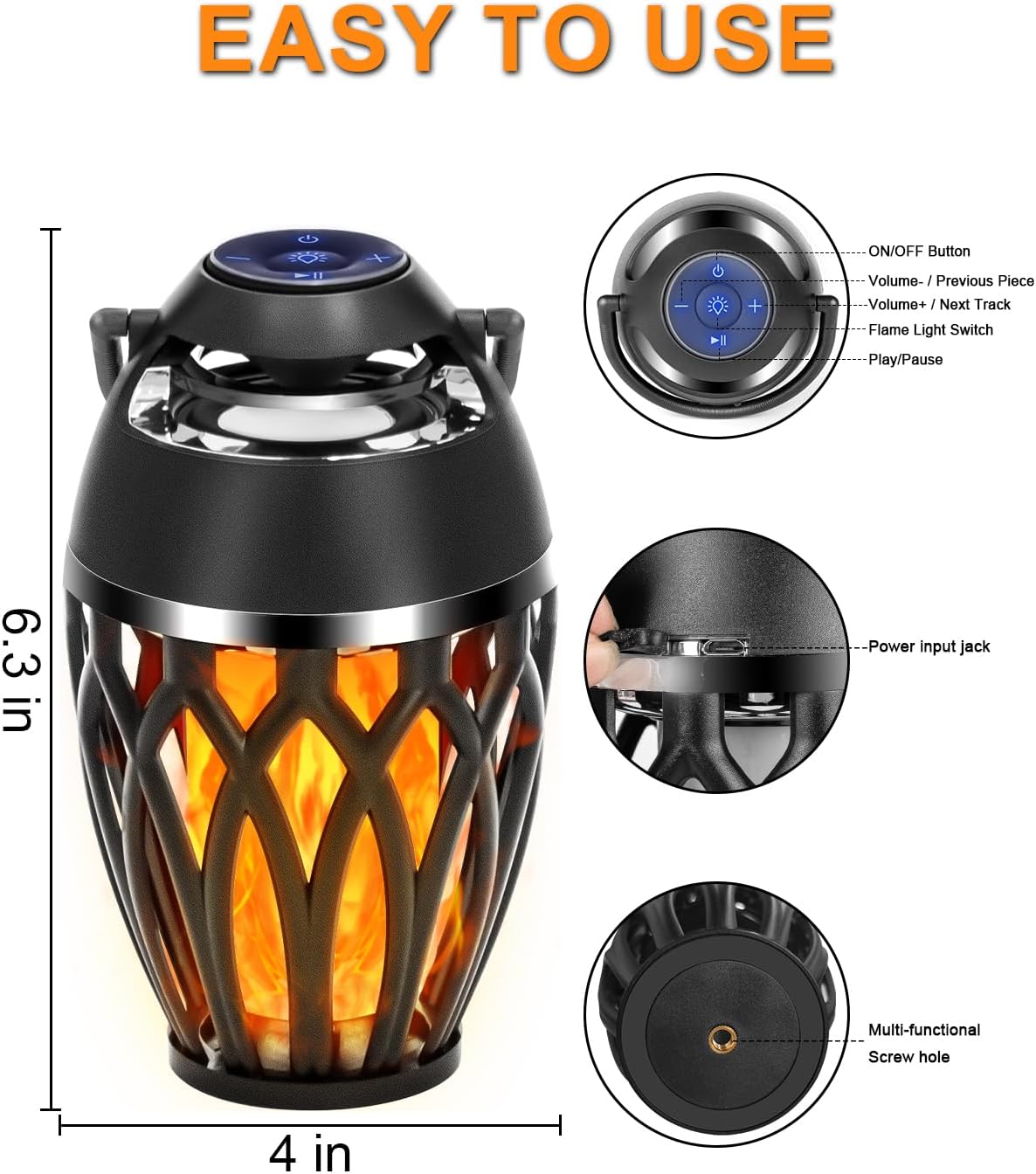 EASY TO USE

6.3 in

4 in

ON/OFF Button
Volume- / Previous Piece
Volume+ / Next Track
Flame Light Switch
Play/Pause

Power input jack

Multi-functional Screw hole